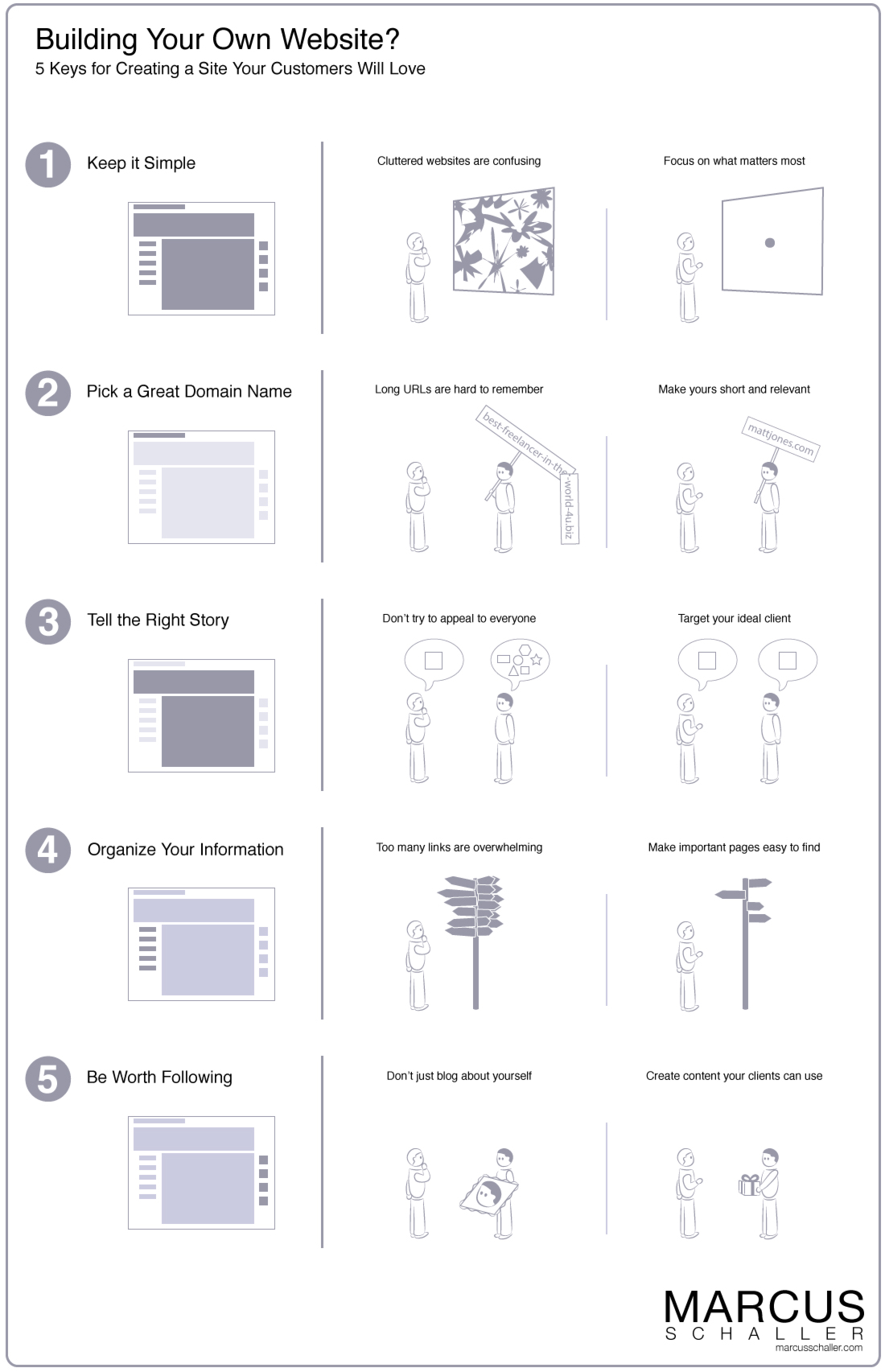 Building Your Own Website?
5 Keys for Creating a Site Your Customers Will Love

1 Keep it Simple

Cluttered websites are confusing

Focus on what matters most

2 Pick a Great Domain Name

Long URLs are hard to remember

best-freelancer-in-the-world-4u.biz

Make yours short and relevant

mattjones.com

3 Tell the Right Story

Don't try to appeal to everyone

Target your ideal client

4 Organize Your Information

Too many links are overwhelming

Make important pages easy to find

5 Be Worth Following

Don't just blog about yourself

Create content your clients can use

MARCUS
SCHALLER
marcusschaller.com